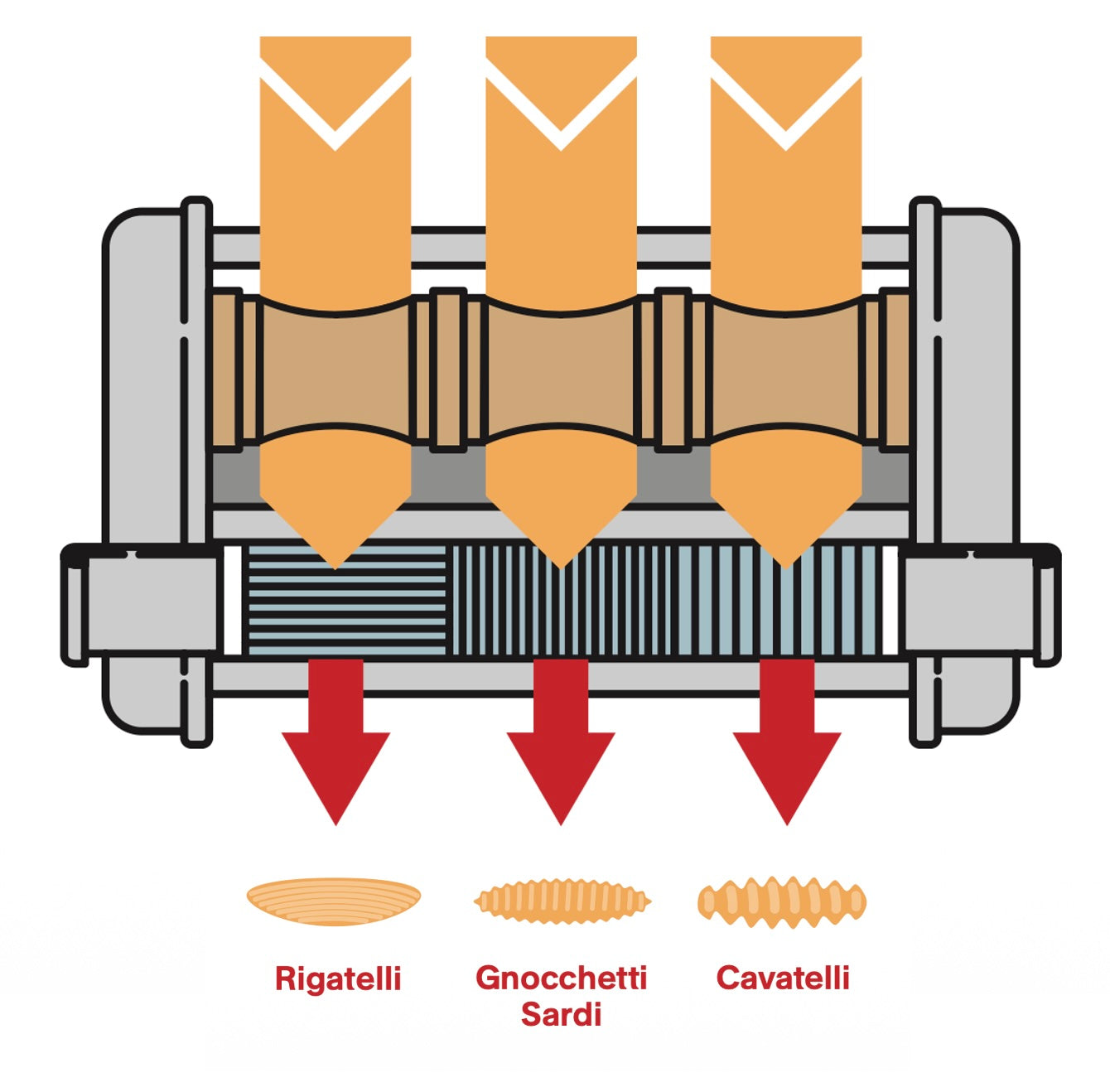 Rigatelli

Gnocchetti Sardi

Cavatelli